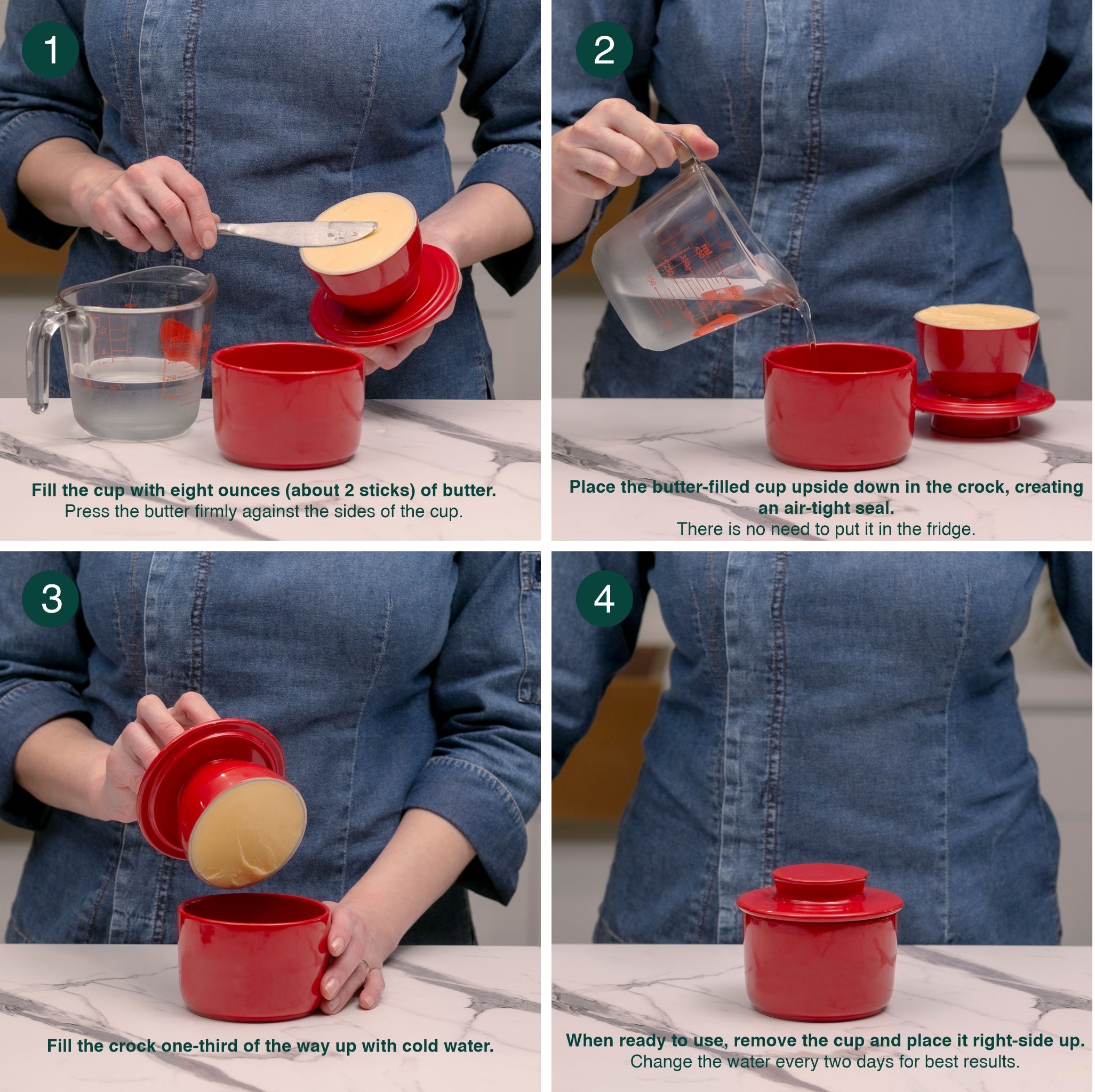 1

Fill the cup with eight ounces (about 2 sticks) of butter.
Press the butter firmly against the sides of the cup.

2

Place the butter-filled cup upside down in the crock, creating an air-tight seal.
There is no need to put it in the fridge.

3

Fill the crock one-third of the way up with cold water.

4

When ready to use, remove the cup and place it right-side up.
Change the water every two days for best results.